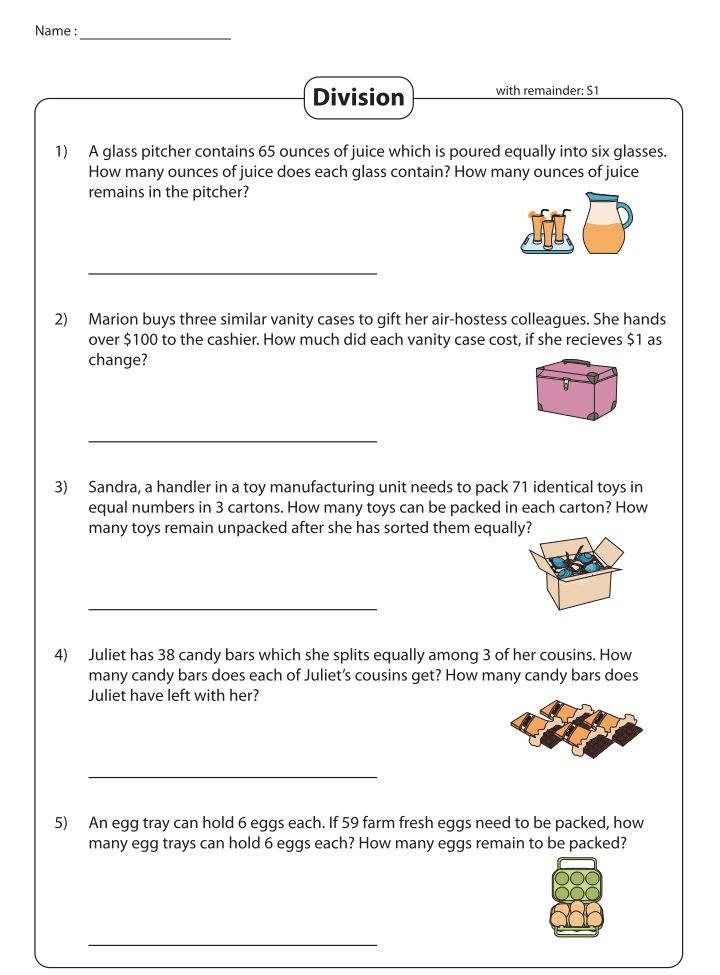 Name : ____________________

Division

with remainder: S1

1) A glass pitcher contains 65 ounces of juice which is poured equally into six glasses. How many ounces of juice does each glass contain? How many ounces of juice remains in the pitcher?

____________________

2) Marion buys three similar vanity cases to gift her air-hostess colleagues. She hands over \$100 to the cashier. How much did each vanity case cost, if she recieves \$1 as change?

____________________

3) Sandra, a handler in a toy manufacturing unit needs to pack 71 identical toys in equal numbers in 3 cartons. How many toys can be packed in each carton? How many toys remain unpacked after she has sorted them equally?

____________________

4) Juliet has 38 candy bars which she splits equally among 3 of her cousins. How many candy bars does each of Juliet's cousins get? How many candy bars does Juliet have left with her?

____________________

5) An egg tray can hold 6 eggs each. If 59 farm fresh eggs need to be packed, how many egg trays can hold 6 eggs each? How many eggs remain to be packed?

____________________